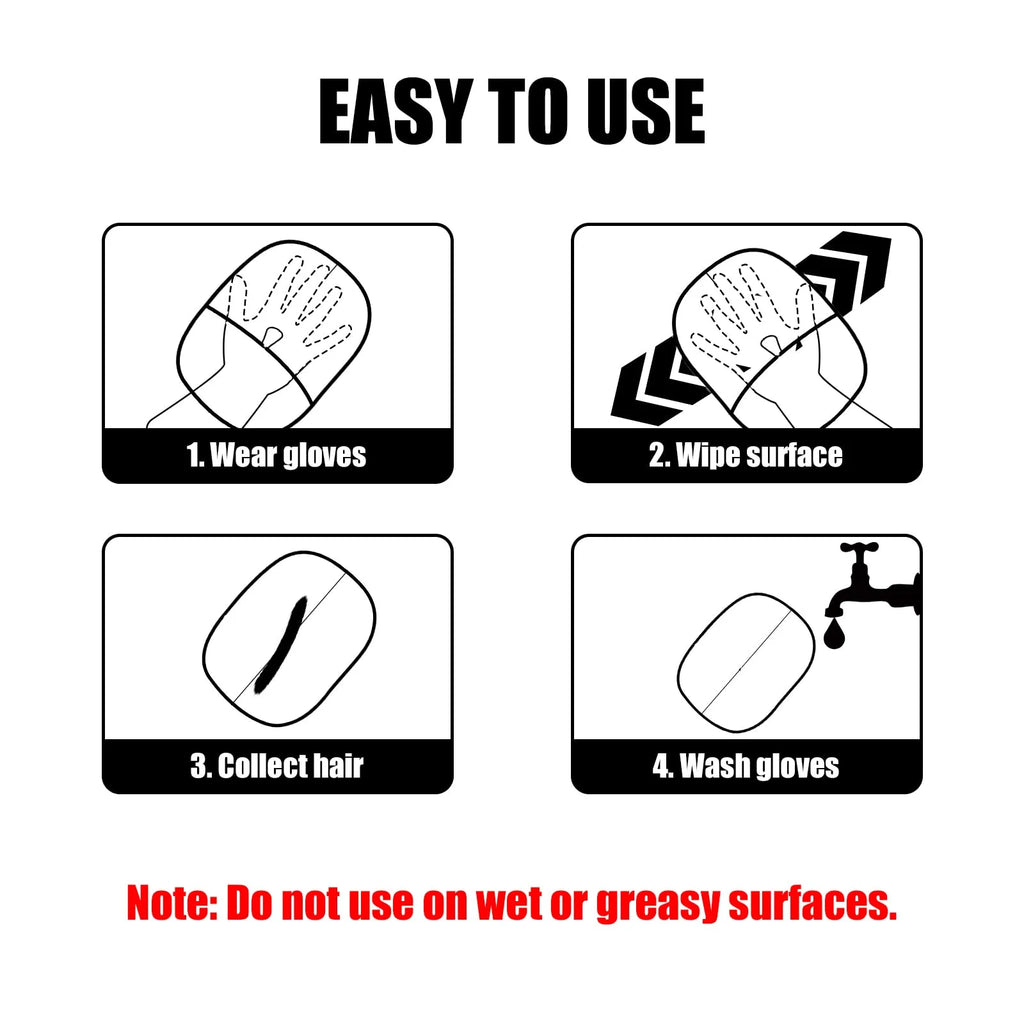 EASY TO USE

1. Wear gloves

2. Wipe surface

3. Collect hair

4. Wash gloves

Note: Do not use on wet or greasy surfaces.