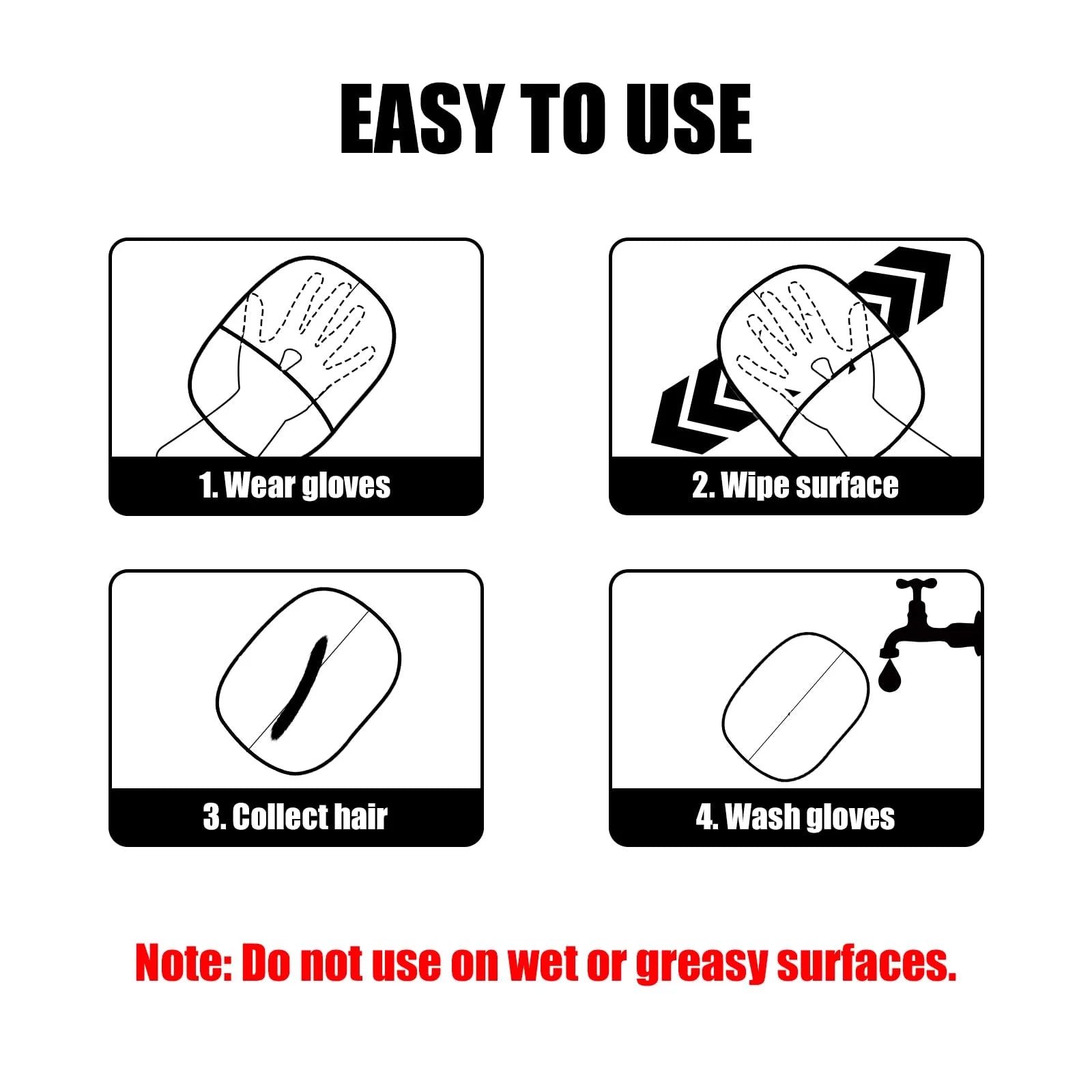 EASY TO USE

1. Wear gloves

2. Wipe surface

3. Collect hair

4. Wash gloves

Note: Do not use on wet or greasy surfaces.